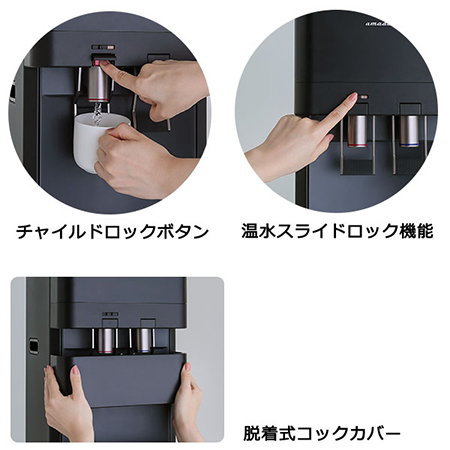 チャイルドロックボタン

温水スライドロック機能

脱着式コックカバー